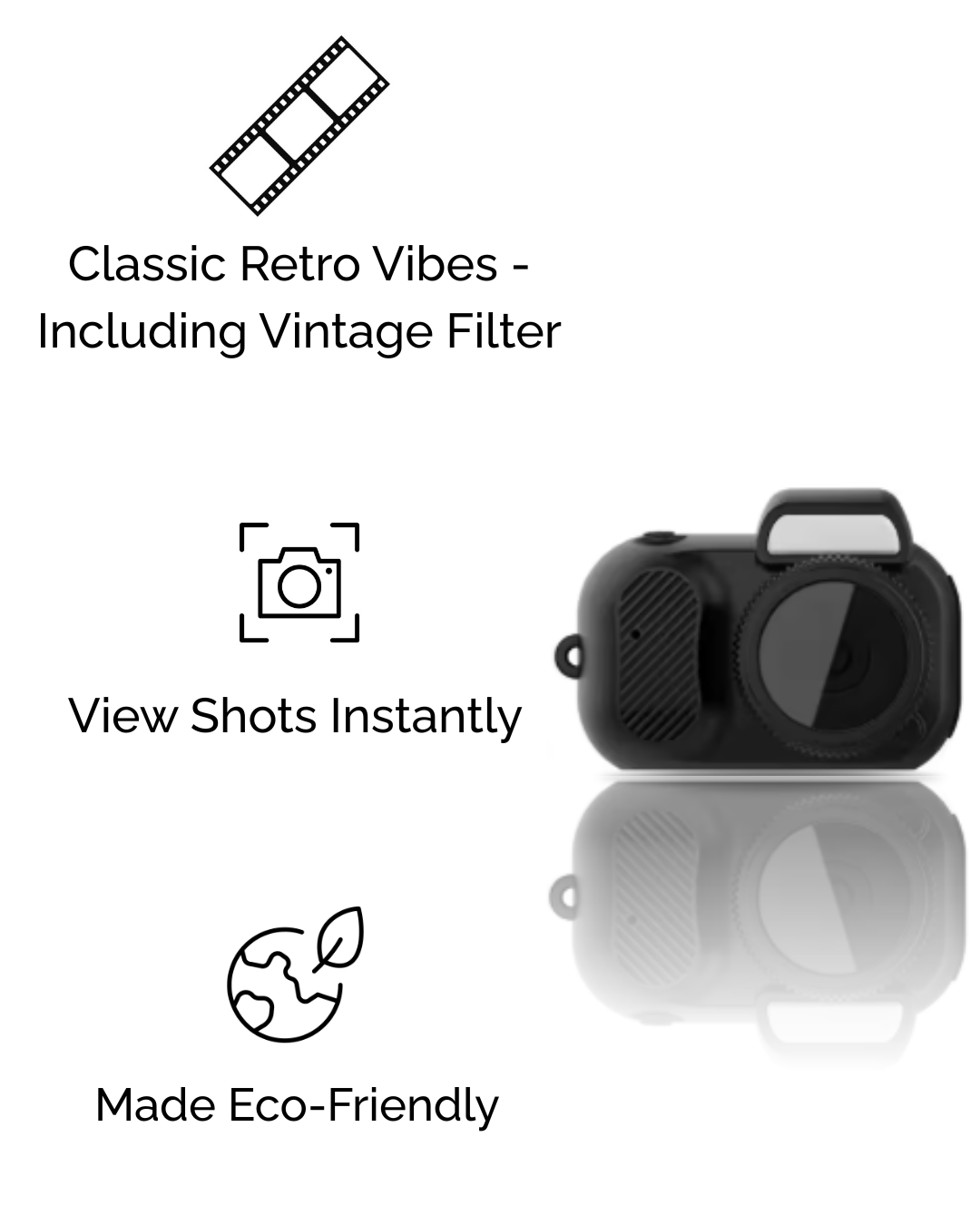 Classic Retro Vibes - Including Vintage Filter

View Shots Instantly

Made Eco-Friendly