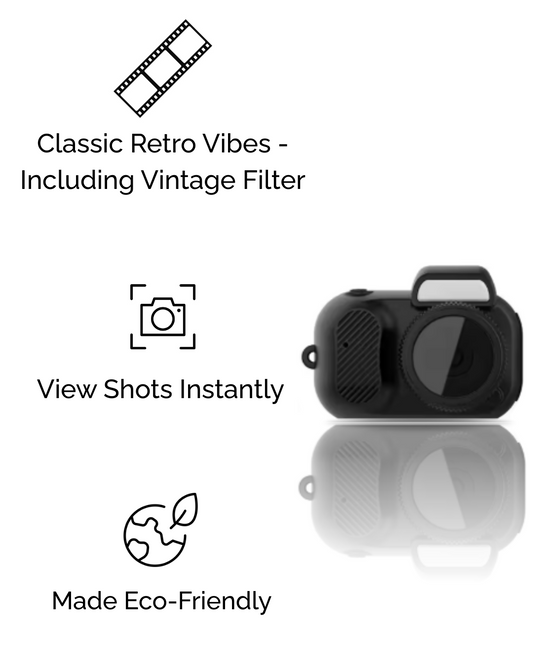 Classic Retro Vibes - Including Vintage Filter

View Shots Instantly

Made Eco-Friendly